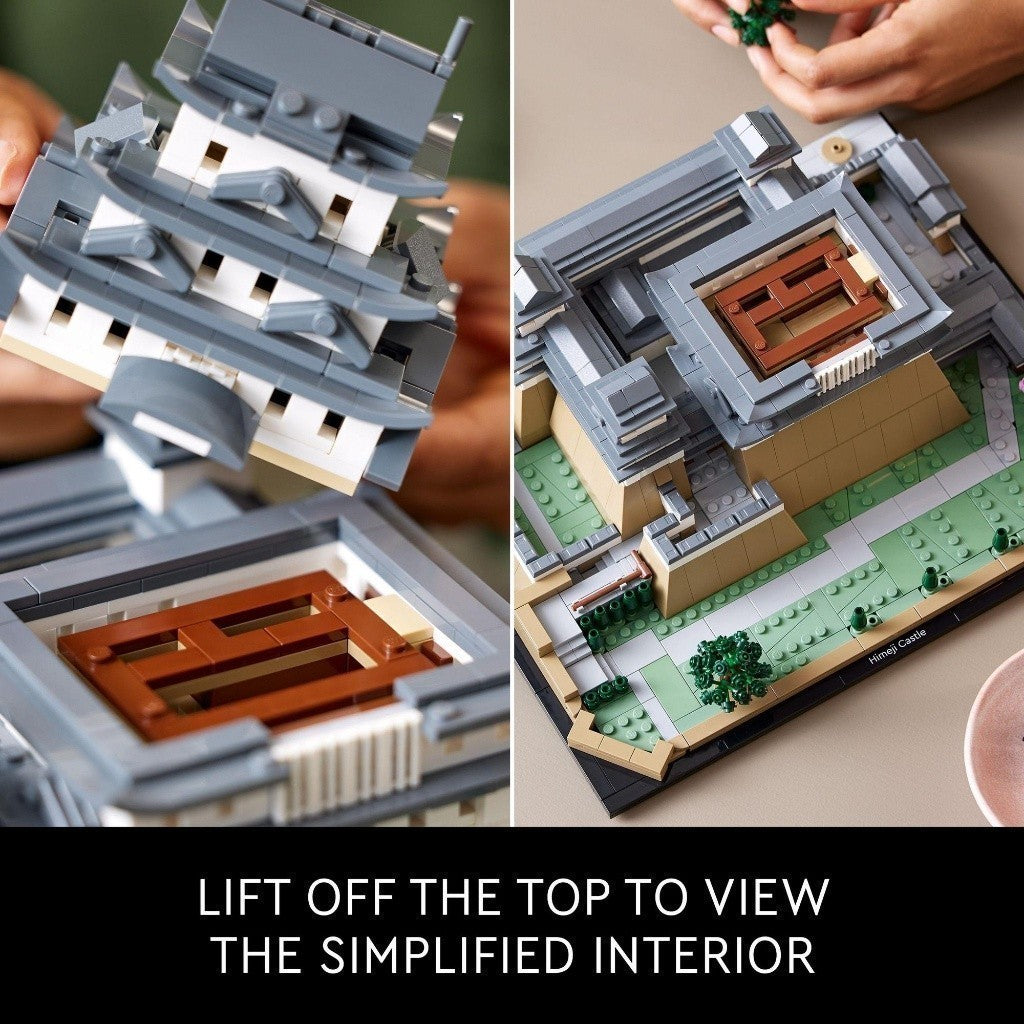 Himeji Castle

LIFT OFF THE TOP TO VIEW THE SIMPLIFIED INTERIOR